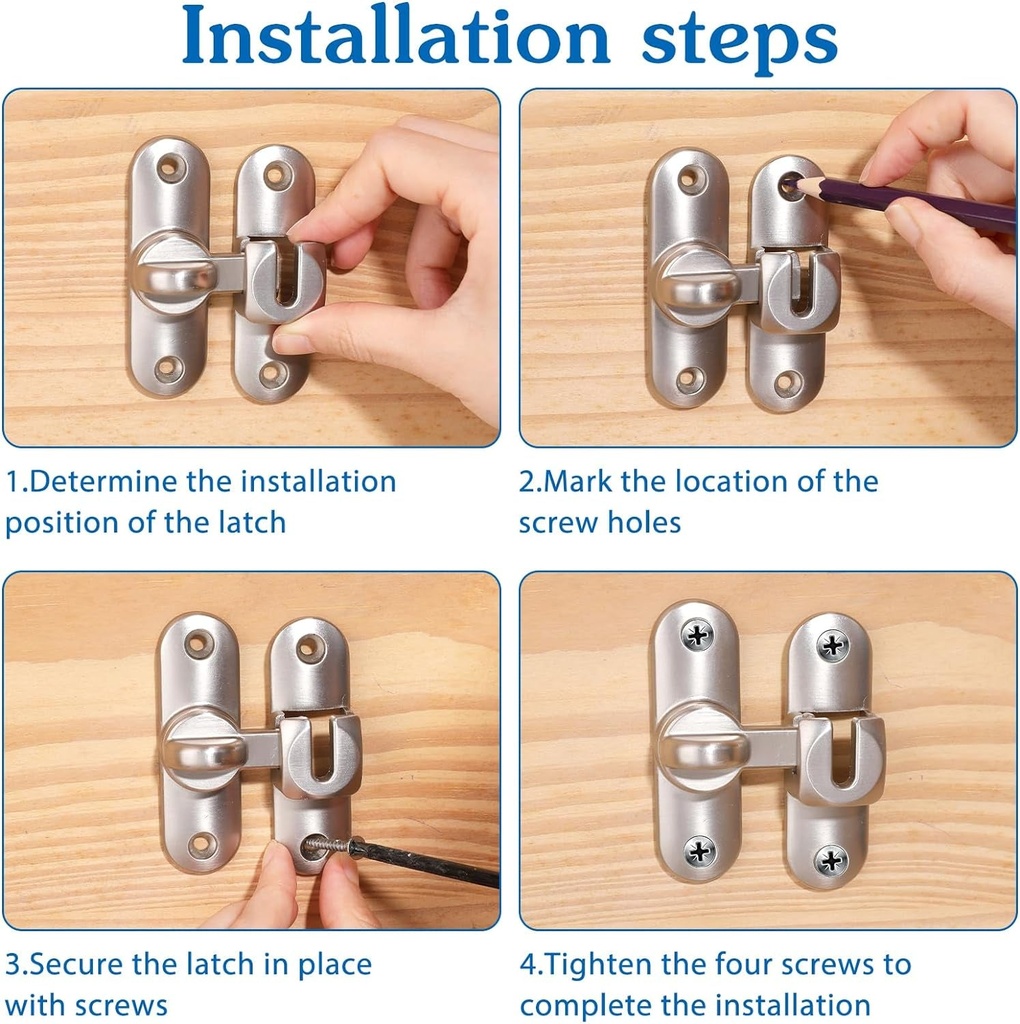 Installation steps

1.Determine the installation position of the latch

2.Mark the location of the screw holes

3.Secure the latch in place with screws

4.Tighten the four screws to complete the installation