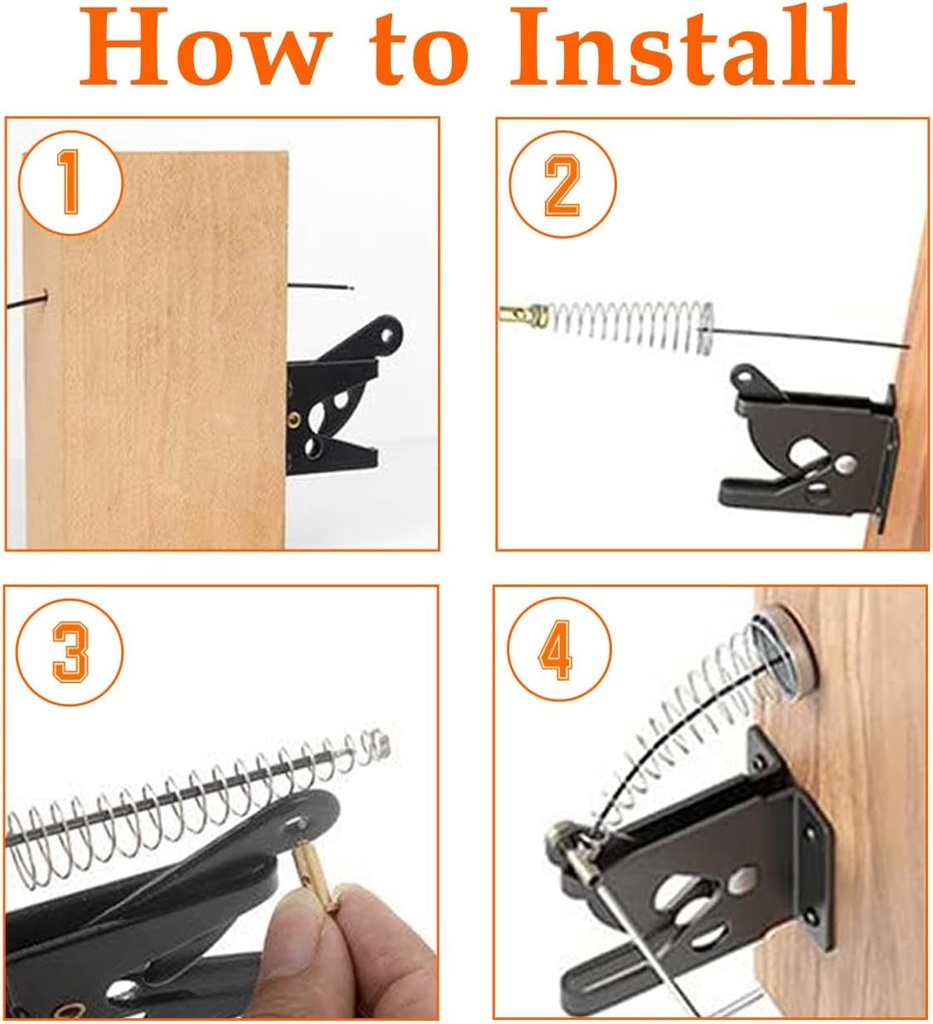 How to Install

1

2

3

4