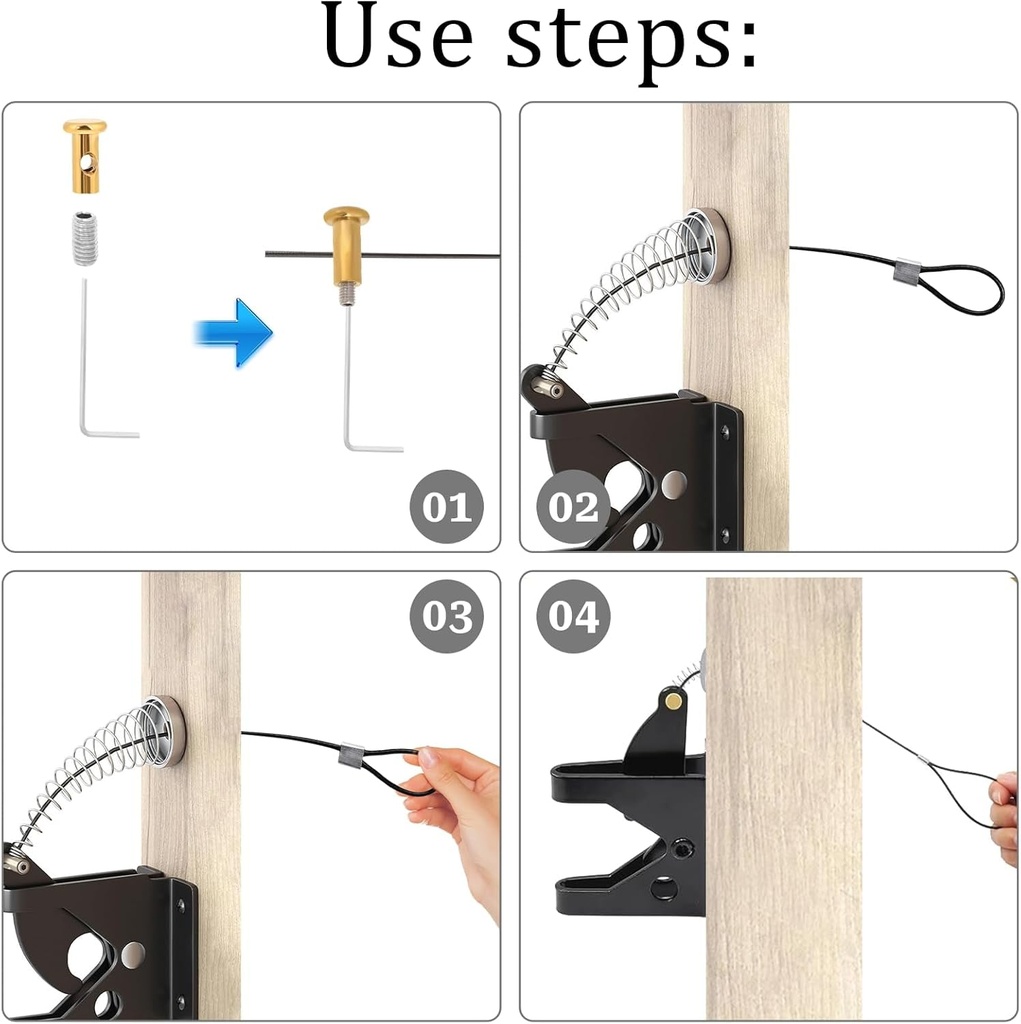 Use steps:

01

02

03

04