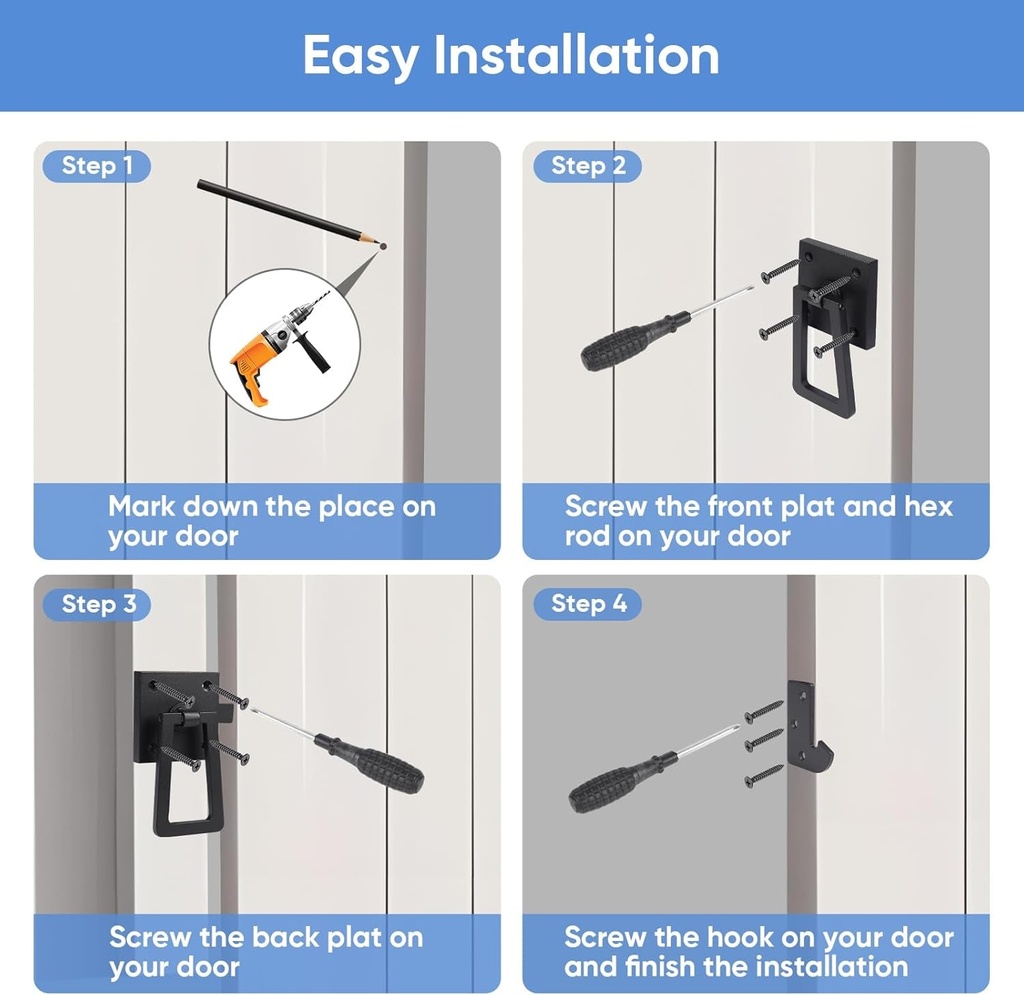 Easy Installation

Step 1

Mark down the place on your door

Step 2

Screw the front plat and hex rod on your door

Step 3

Screw the back plat on your door

Step 4

Screw the hook on your door and finish the installation