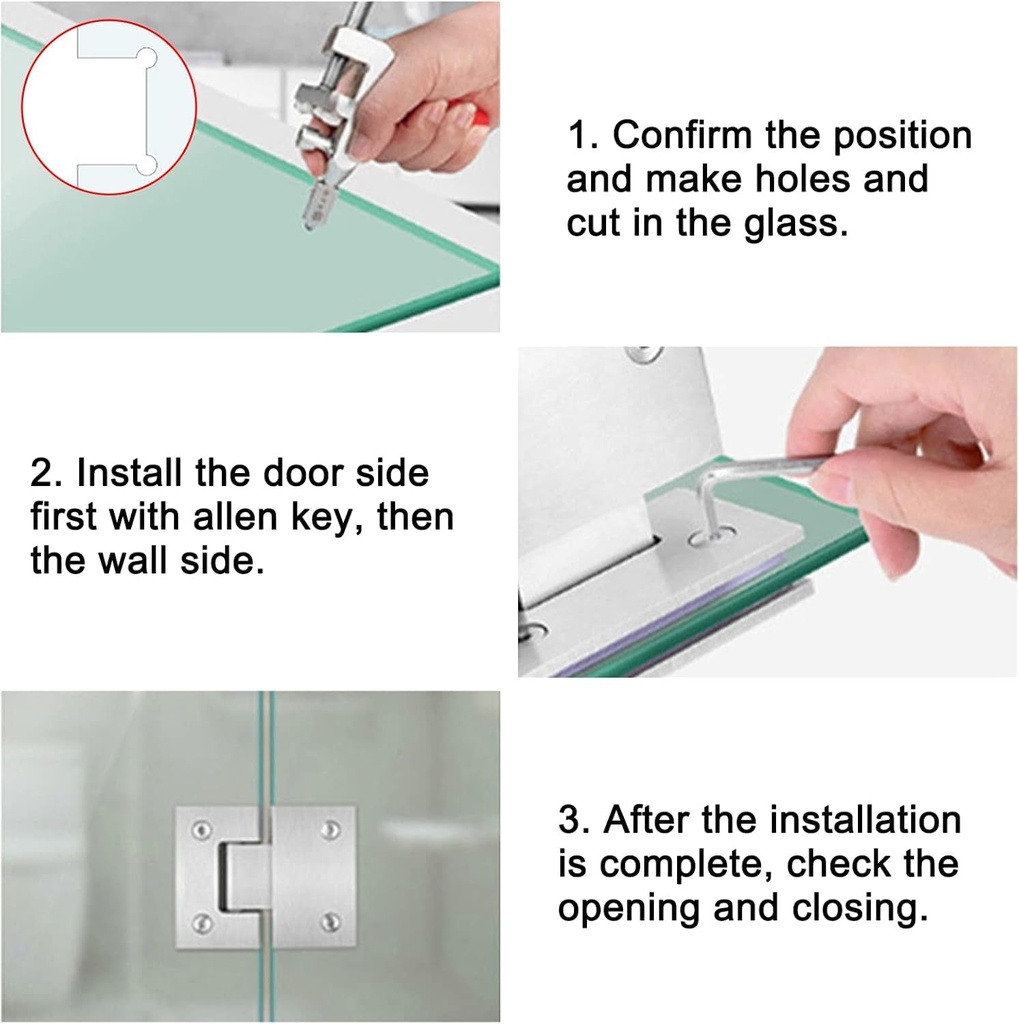 1. Confirm the position and make holes and cut in the glass.

2. Install the door side first with allen key, then the wall side.

3. After the installation is complete, check the opening and closing.