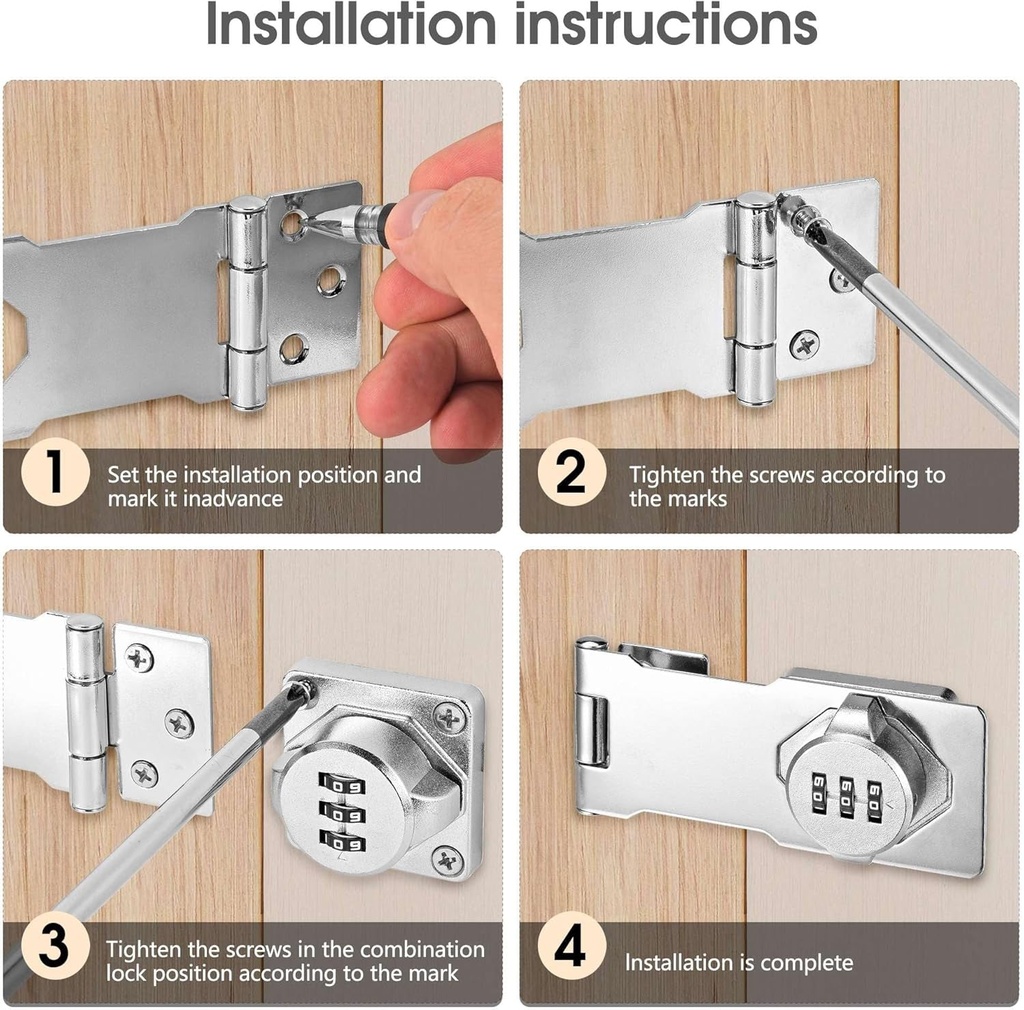 Installation instructions

1 Set the installation position and mark it inadvance

2 Tighten the screws according to the marks

3 Tighten the screws in the combination lock position according to the mark

4 Installation is complete