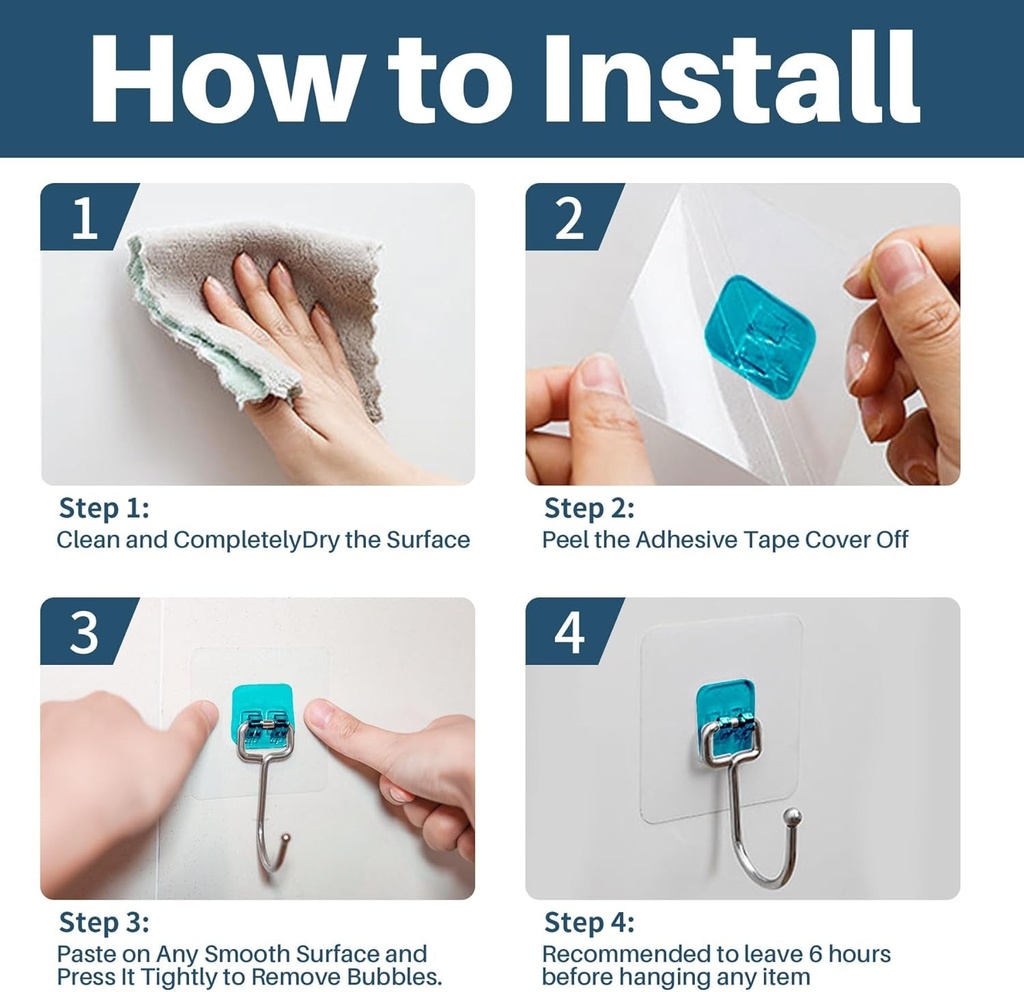 How to Install

1

Step 1:
Clean and CompletelyDry the Surface

2

Step 2:
Peel the Adhesive Tape Cover Off

3

Step 3:
Paste on Any Smooth Surface and Press It Tightly to Remove Bubbles.

4

Step 4:
Recommended to leave 6 hours before hanging any item