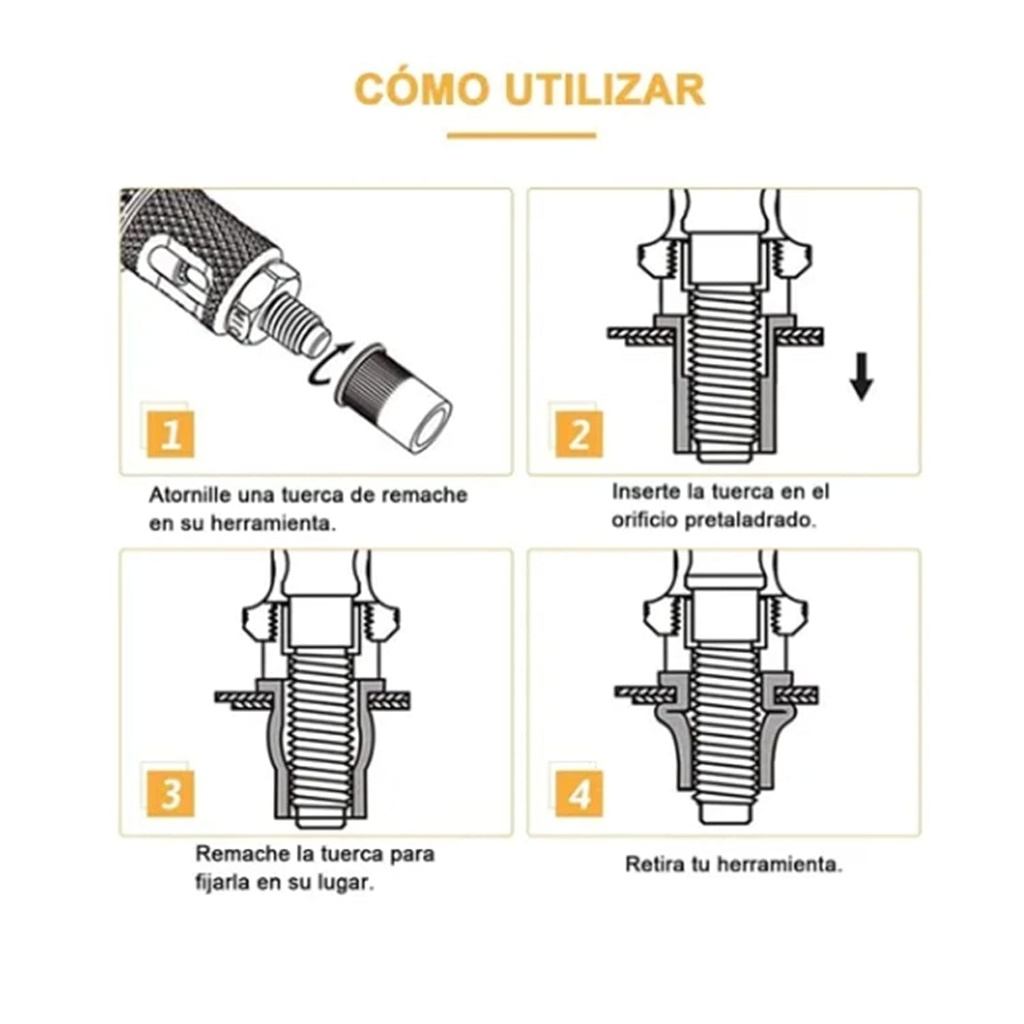 CÓMO UTILIZAR

1

Atornille una tuerca de remache en su herramienta.

2

Inserte la tuerca en el orificio pretaladrado.

3

Remache la tuerca para fijarla en su lugar.

4

Retira tu herramienta.