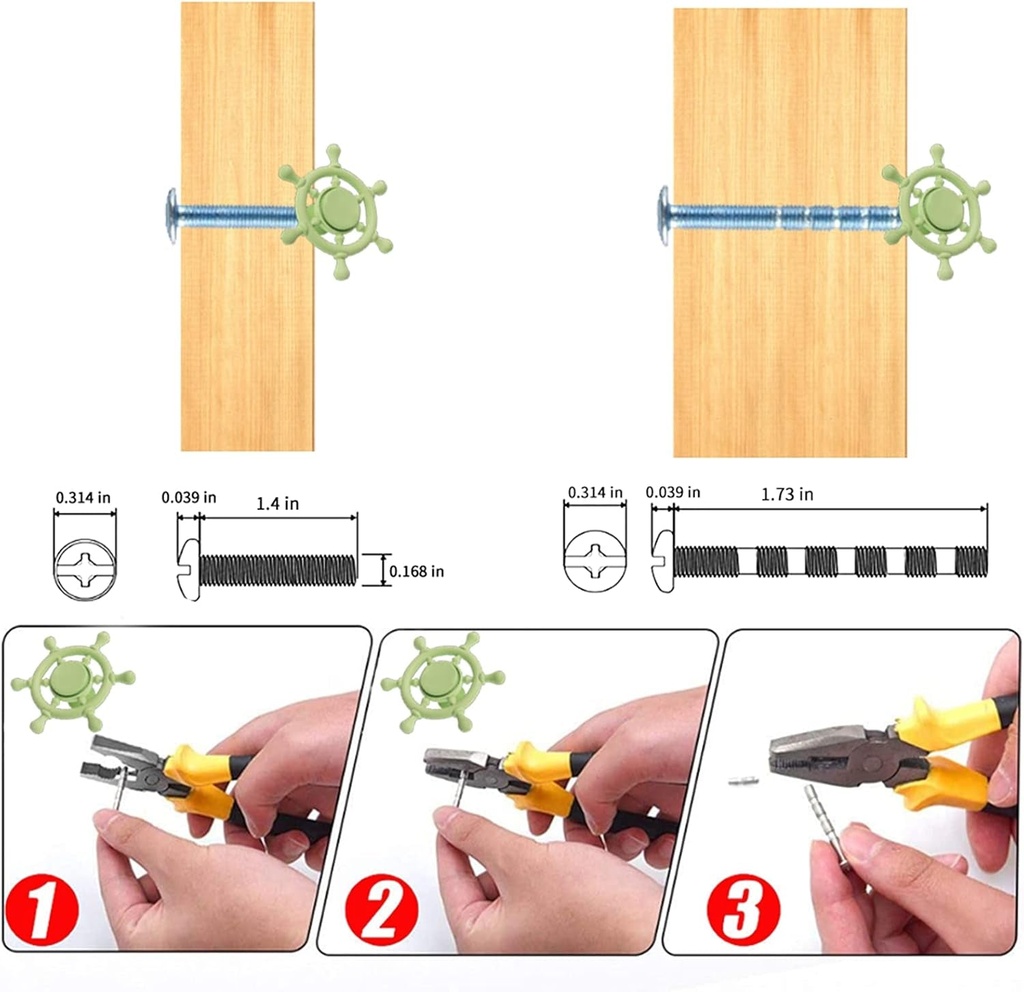 0.314 in
0.039 in
1.4 in
0.168 in

0.314 in
0.039 in
1.73 in

1

2

3