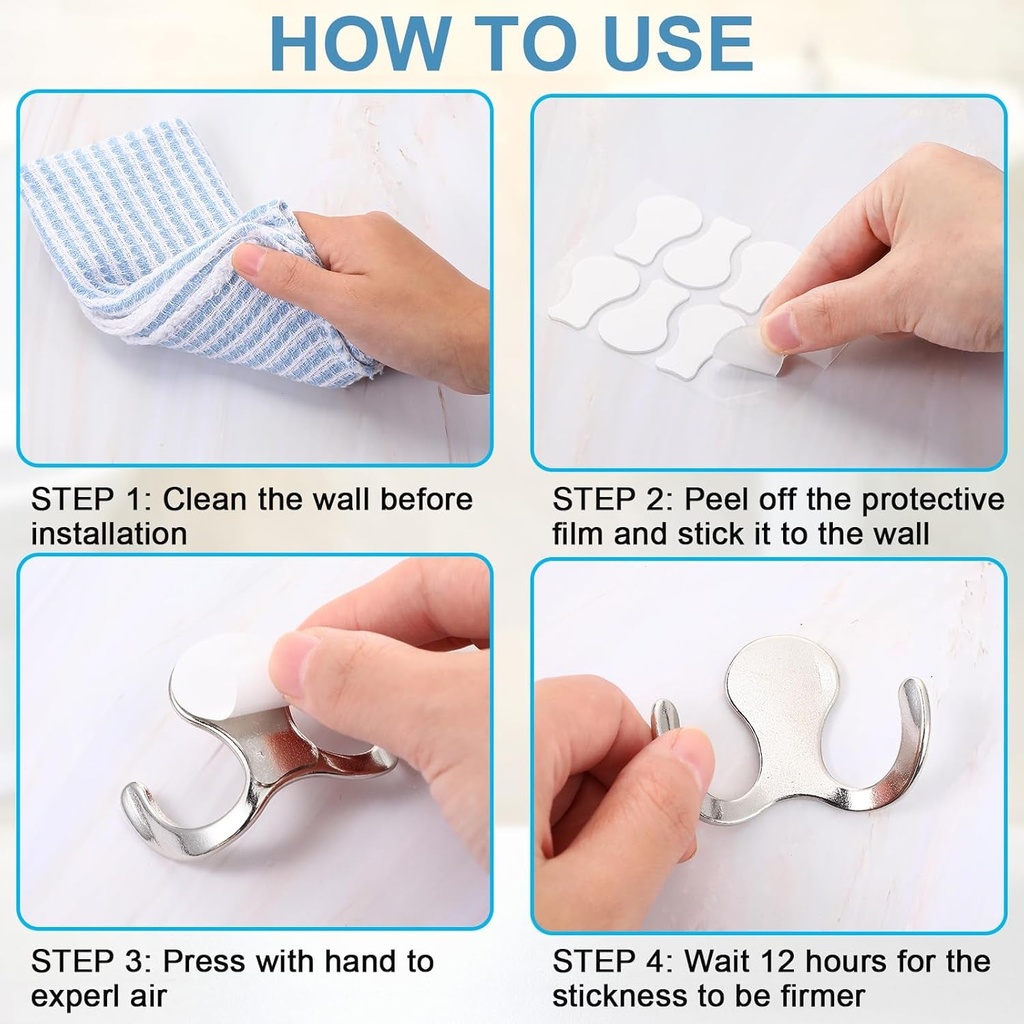 HOW TO USE

STEP 1: Clean the wall before installation

STEP 2: Peel off the protective film and stick it to the wall

STEP 3: Press with hand to experl air

STEP 4: Wait 12 hours for the stickness to be firmer