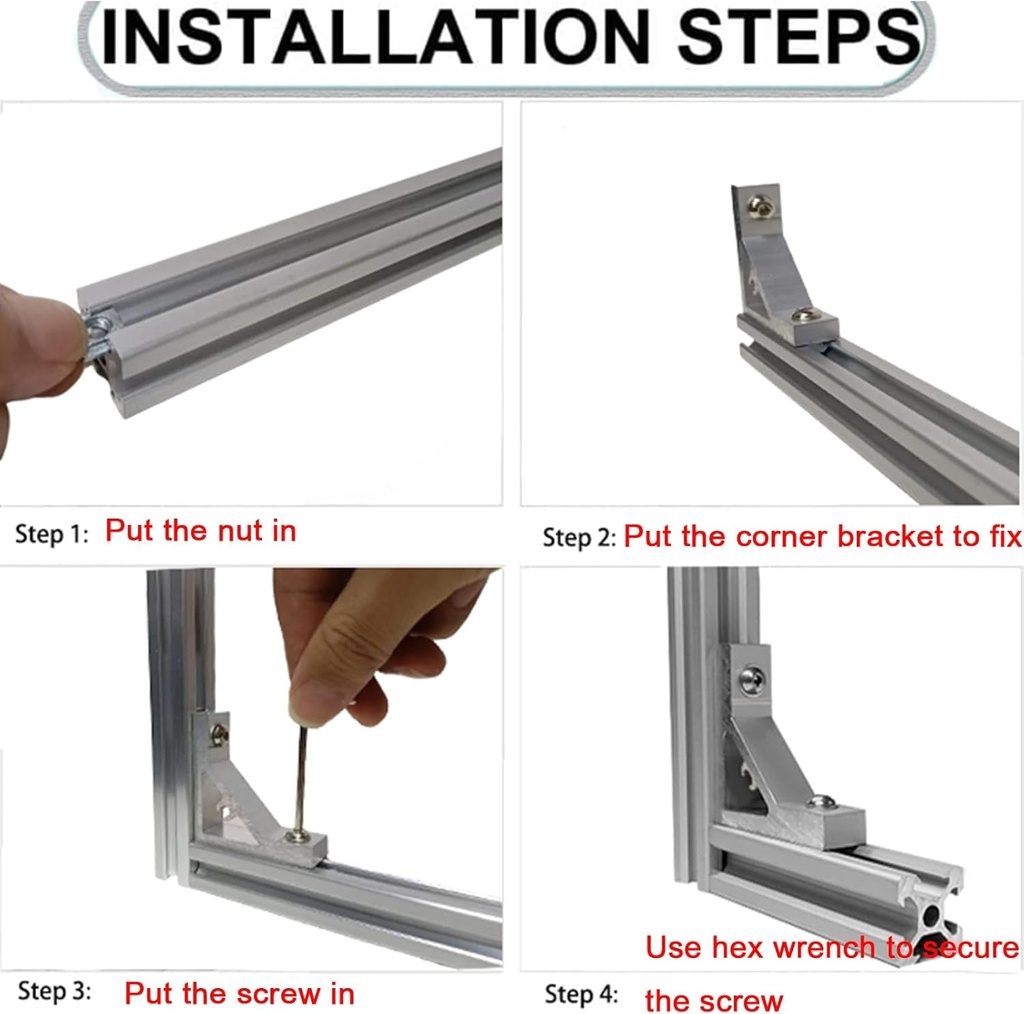 INSTALLATION STEPS

Step 1: Put the nut in

Step 2: Put the corner bracket to fix

Step 3: Put the screw in

Step 4: Use hex wrench to secure the screw