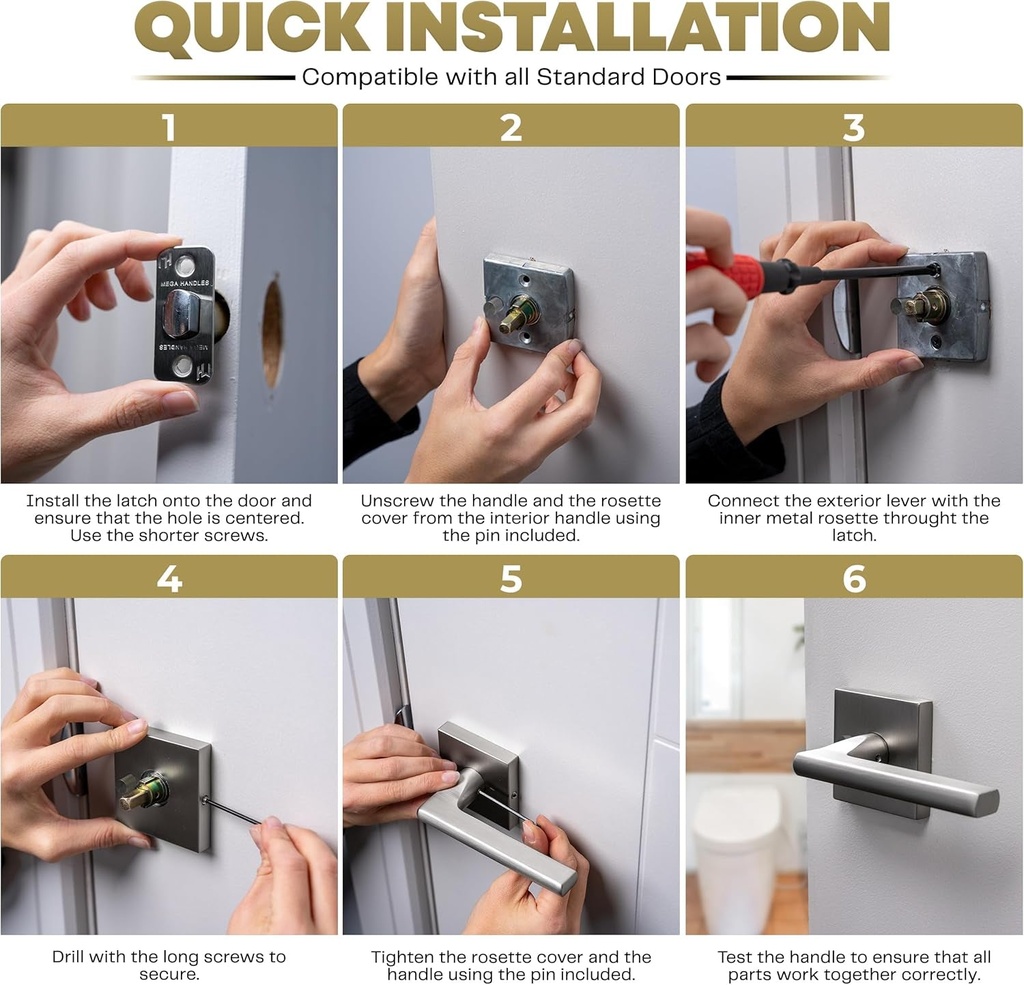 QUICK INSTALLATION

Compatible with all Standard Doors

1

MEGA HANDLES

MEGA HANDLES

Install the latch onto the door and ensure that the hole is centered. Use the shorter screws.

2

Unscrew the handle and the rosette cover from the interior handle using the pin included.

3

Connect the exterior lever with the inner metal rosette throught the latch.

4

Drill with the long screws to secure.

5

Tighten the rosette cover and the handle using the pin included.

6

Test the handle to ensure that all parts work together correctly.