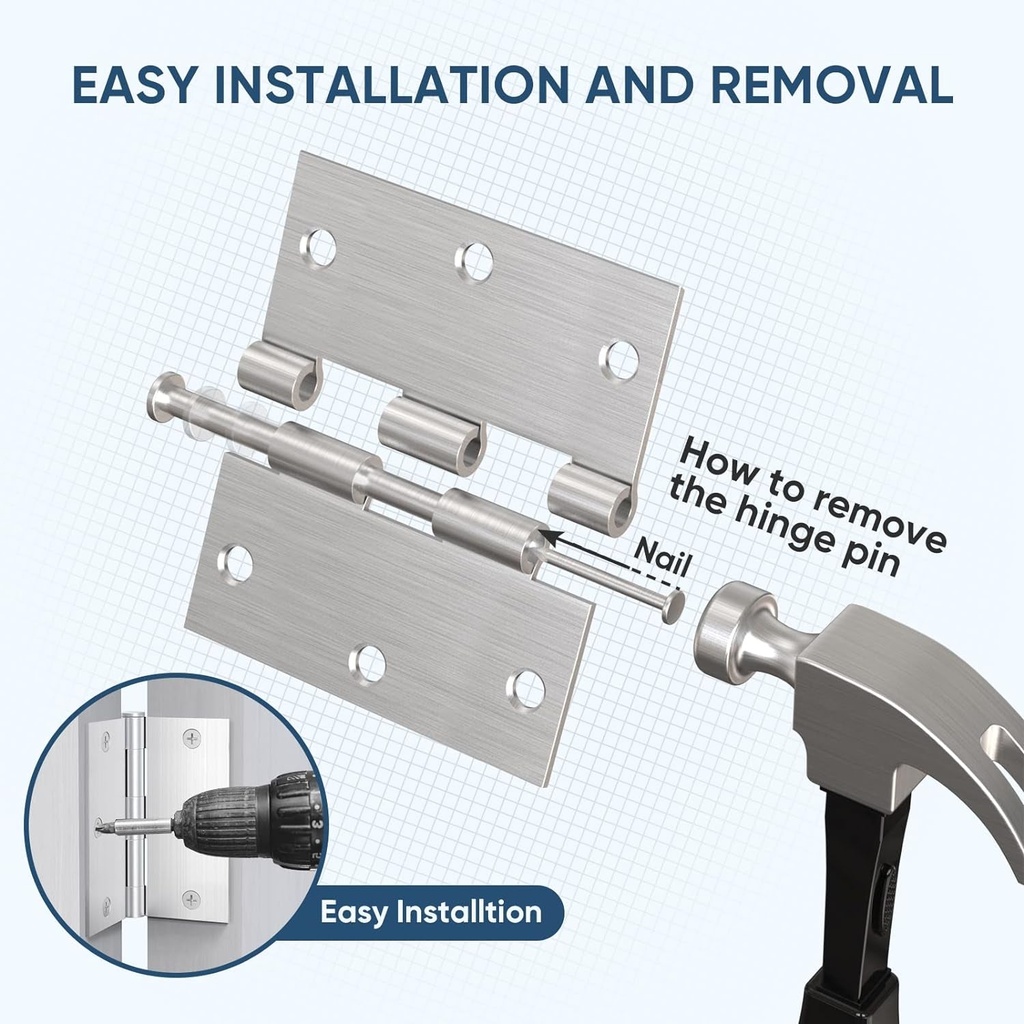 EASY INSTALLATION AND REMOVAL

How to remove the hinge pin

Nail

Easy Installtion