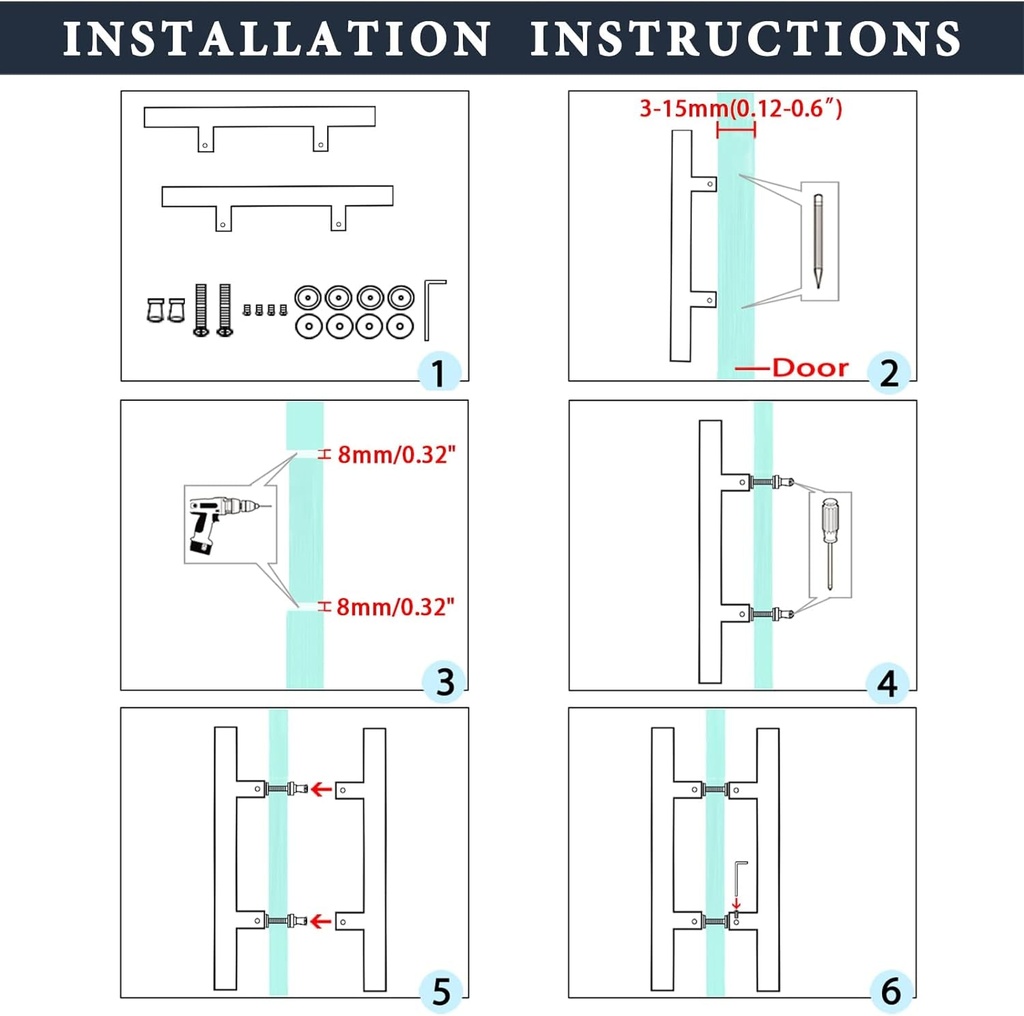 INSTALLATION INSTRUCTIONS

1

3-15mm(0.12-0.6″)

Door

2

8mm/0.32"

8mm/0.32"

3

4

5

6