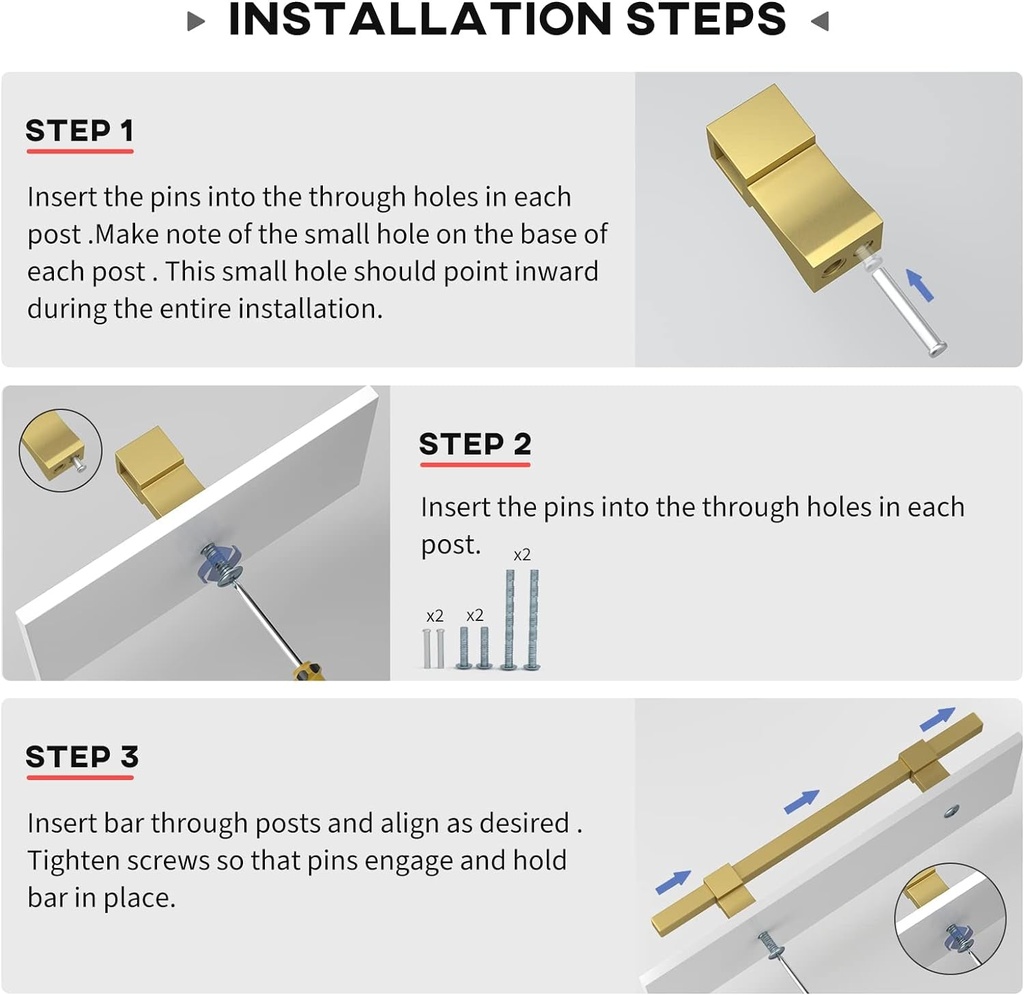 INSTALLATION STEPS

STEP 1

Insert the pins into the through holes in each post .Make note of the small hole on the base of each post . This small hole should point inward during the entire installation.

STEP 2

Insert the pins into the through holes in each post.

x2

x2

x2

STEP 3

Insert bar through posts and align as desired . Tighten screws so that pins engage and hold bar in place.