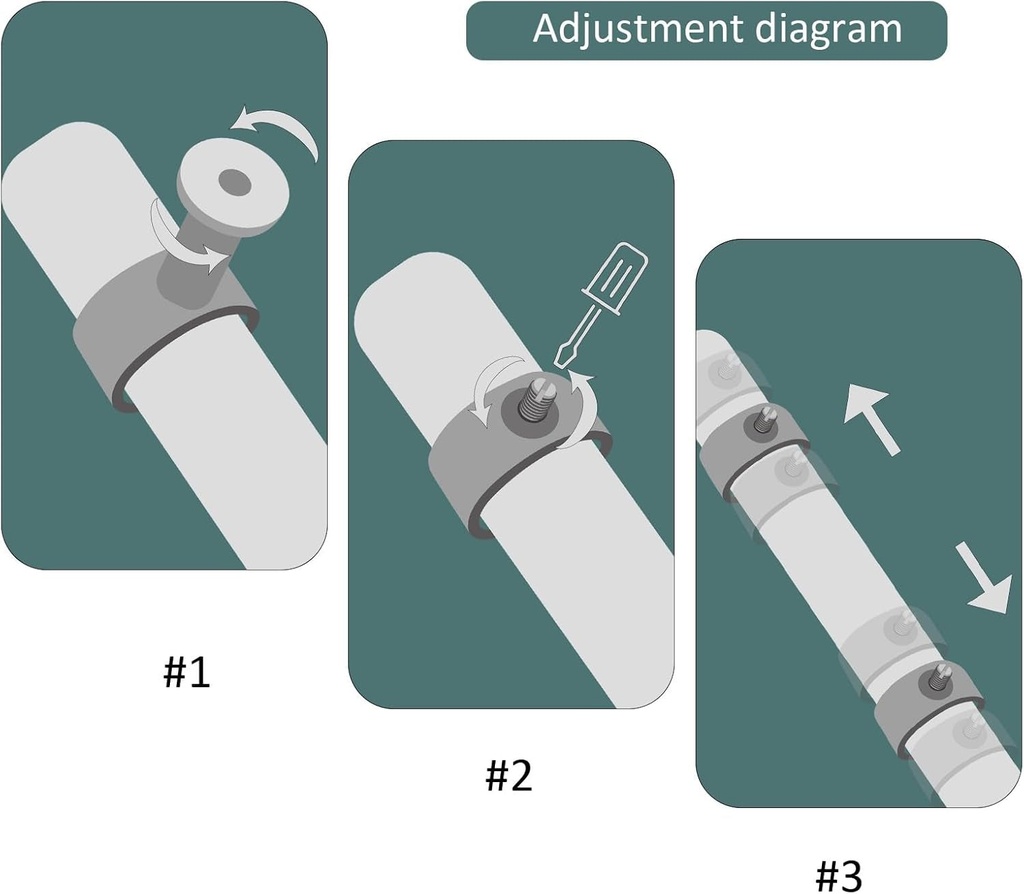 Adjustment diagram

#1

#2

#3