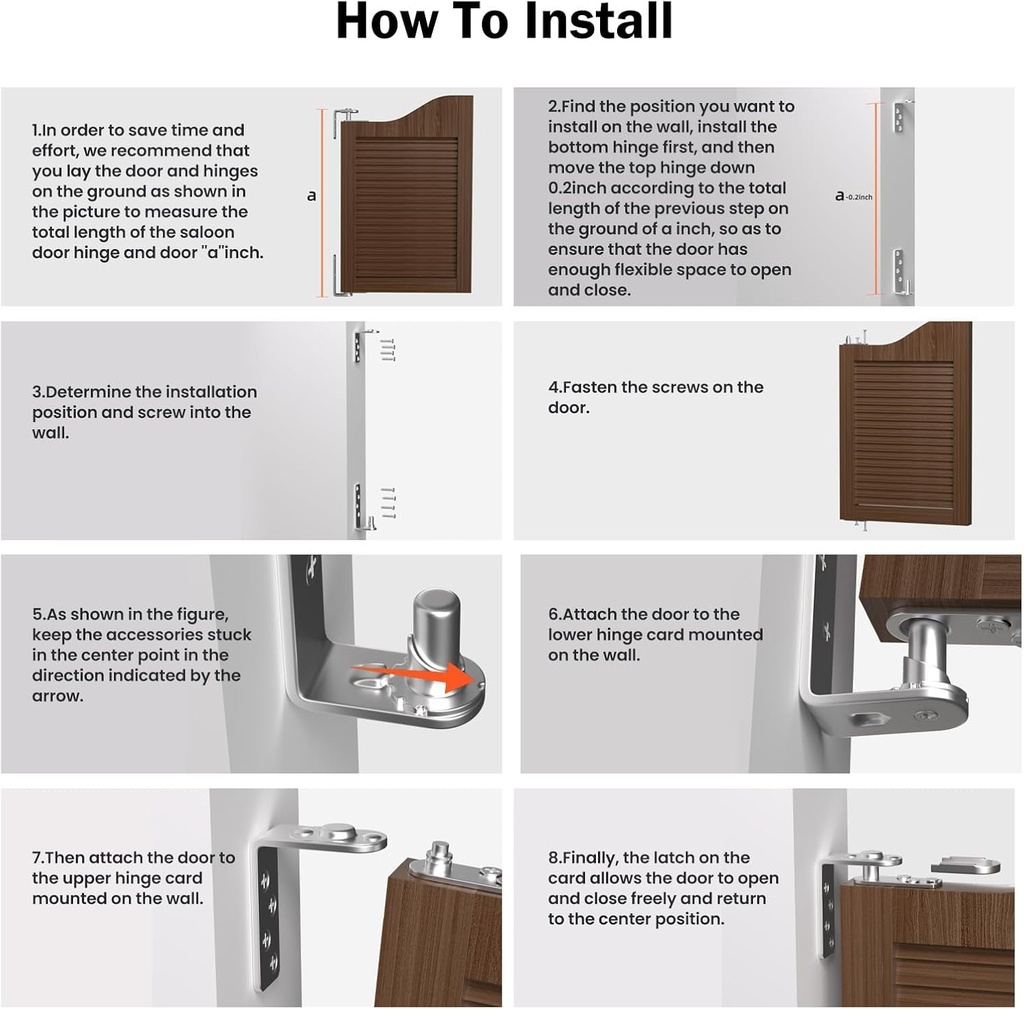 How To Install

1.In order to save time and effort, we recommend that you lay the door and hinges on the ground as shown in the picture to measure the total length of the saloon door hinge and door "a"inch.

a

2.Find the position you want to install on the wall, install the bottom hinge first, and then move the top hinge down 0.2inch according to the total length of the previous step on the ground of a inch, so as to ensure that the door has enough flexible space to open and close.

a-0.2inch

3.Determine the installation position and screw into the wall.

4.Fasten the screws on the door.

5.As shown in the figure, keep the accessories stuck in the center point in the direction indicated by the arrow.

6.Attach the door to the lower hinge card mounted on the wall.

7.Then attach the door to the upper hinge card mounted on the wall.

8.Finally, the latch on the card allows the door to open and close freely and return to the center position.