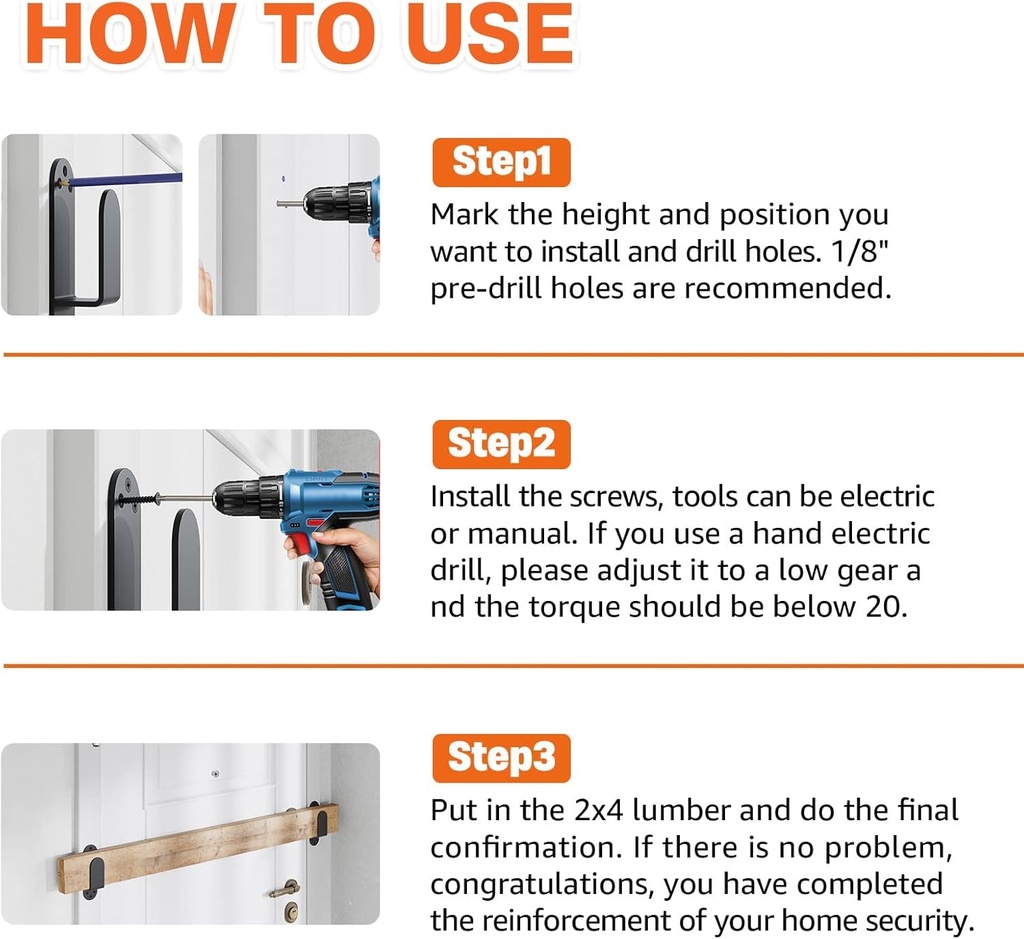 HOW TO USE

Step1

Mark the height and position you want to install and drill holes. 1/8" pre-drill holes are recommended.

Step2

Install the screws, tools can be electric or manual. If you use a hand electric drill, please adjust it to a low gear a nd the torque should be below 20.

Step3

Put in the 2x4 lumber and do the final confirmation. If there is no problem, congratulations, you have completed the reinforcement of your home security.