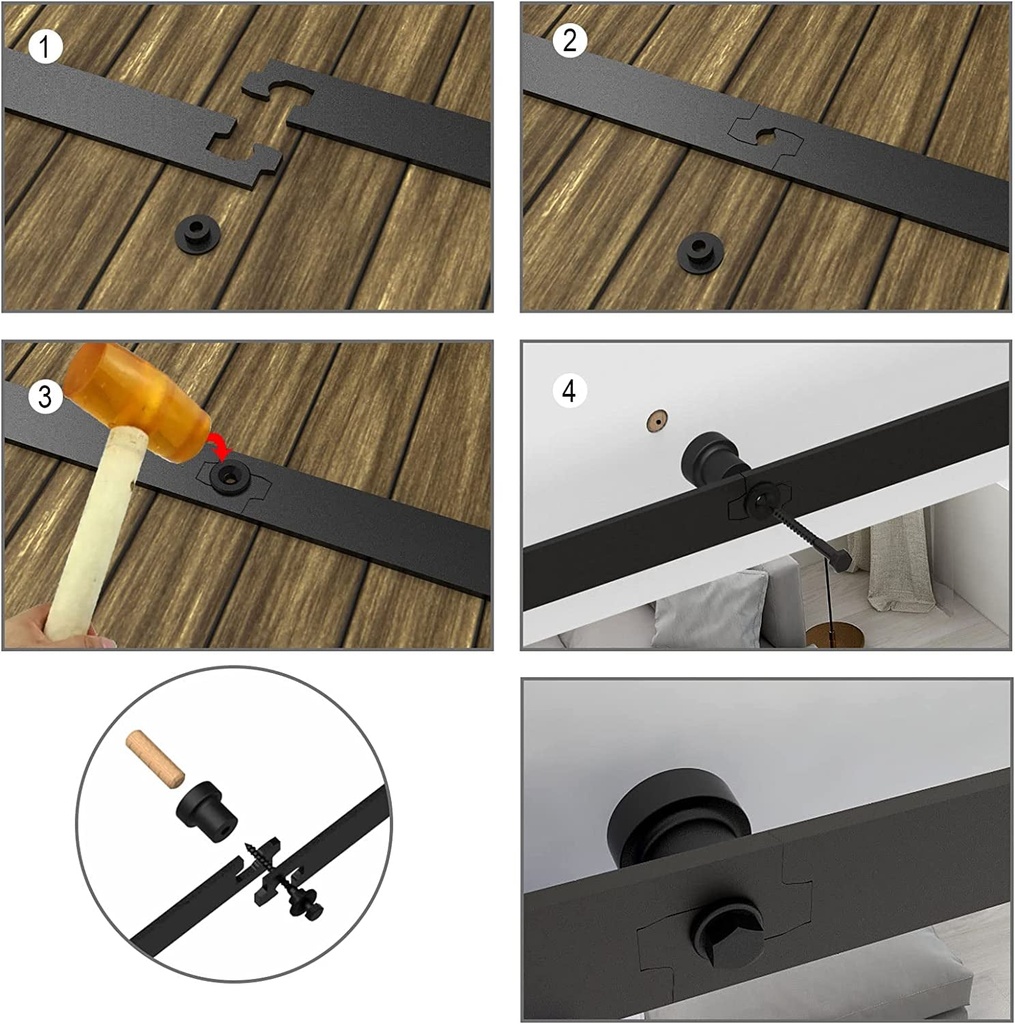 1

2

3

4