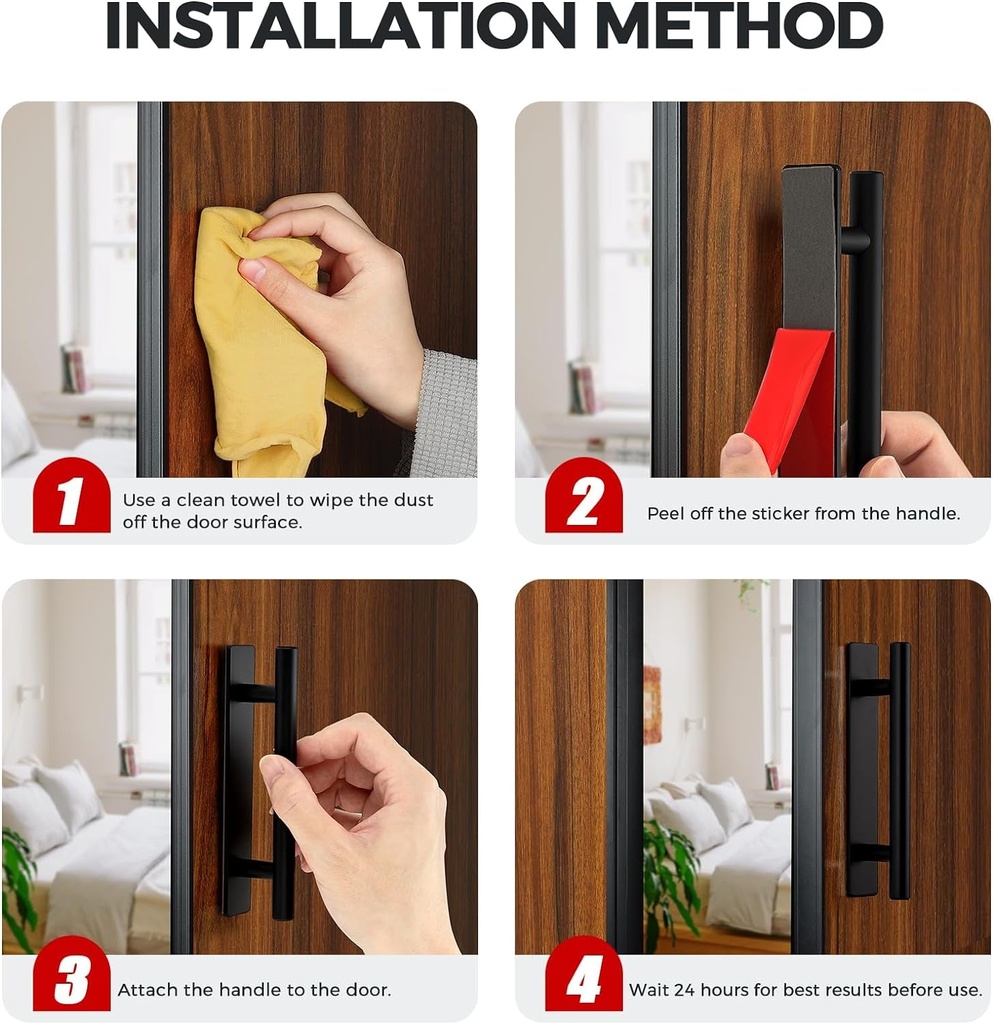 INSTALLATION METHOD

1 Use a clean towel to wipe the dust off the door surface.

2 Peel off the sticker from the handle.

3 Attach the handle to the door.

4 Wait 24 hours for best results before use.