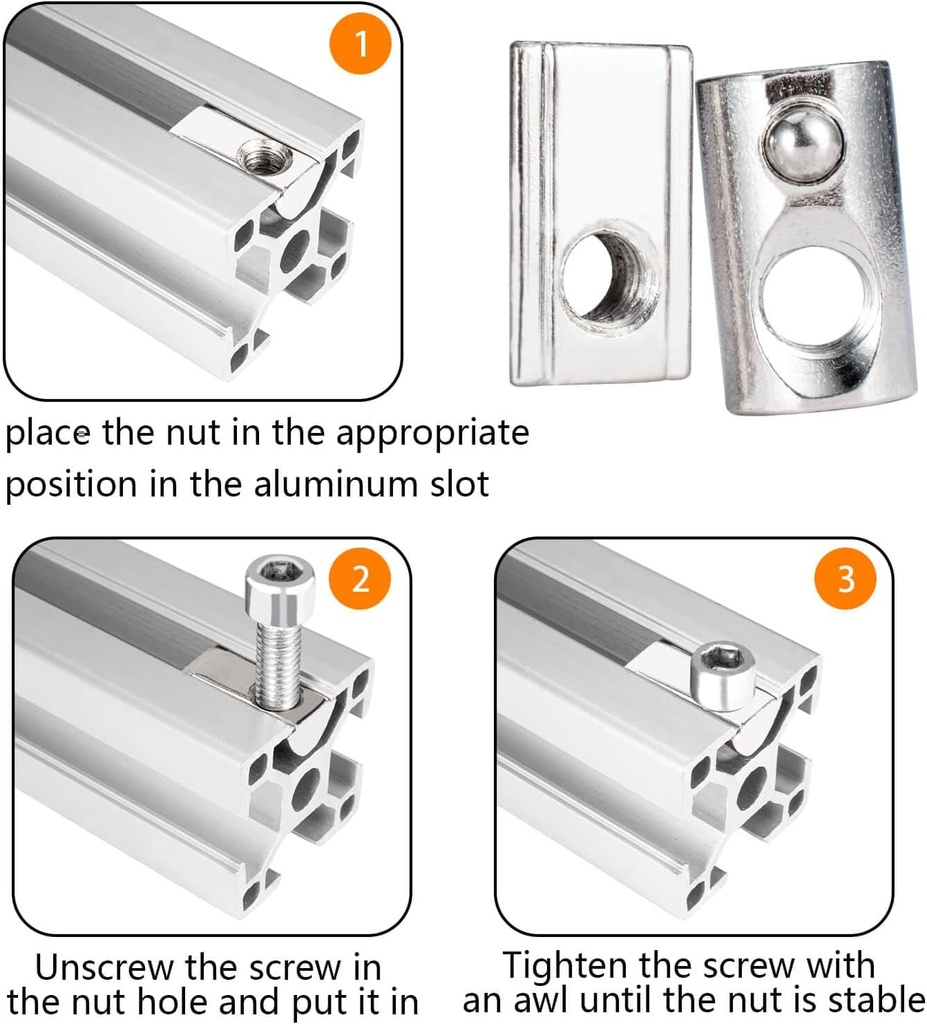 1

place the nut in the appropriate position in the aluminum slot

2

Unscrew the screw in the nut hole and put it in

3

Tighten the screw with an awl until the nut is stable