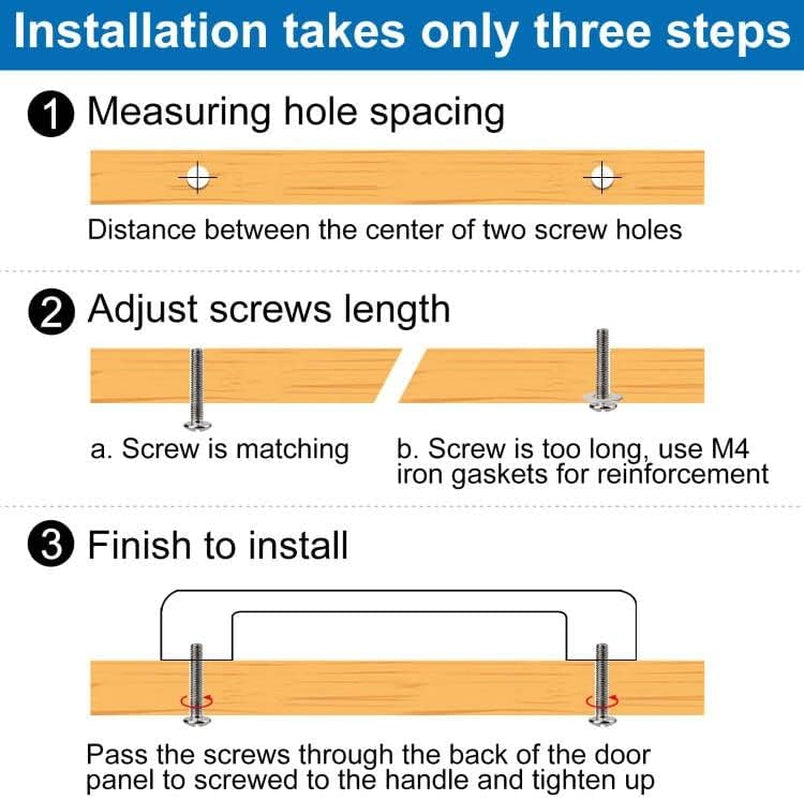 Installation takes only three steps

1 Measuring hole spacing

Distance between the center of two screw holes

2 Adjust screws length

a. Screw is matching

b. Screw is too long, use M4 iron gaskets for reinforcement

3 Finish to install

Pass the screws through the back of the door panel to screwed to the handle and tighten up