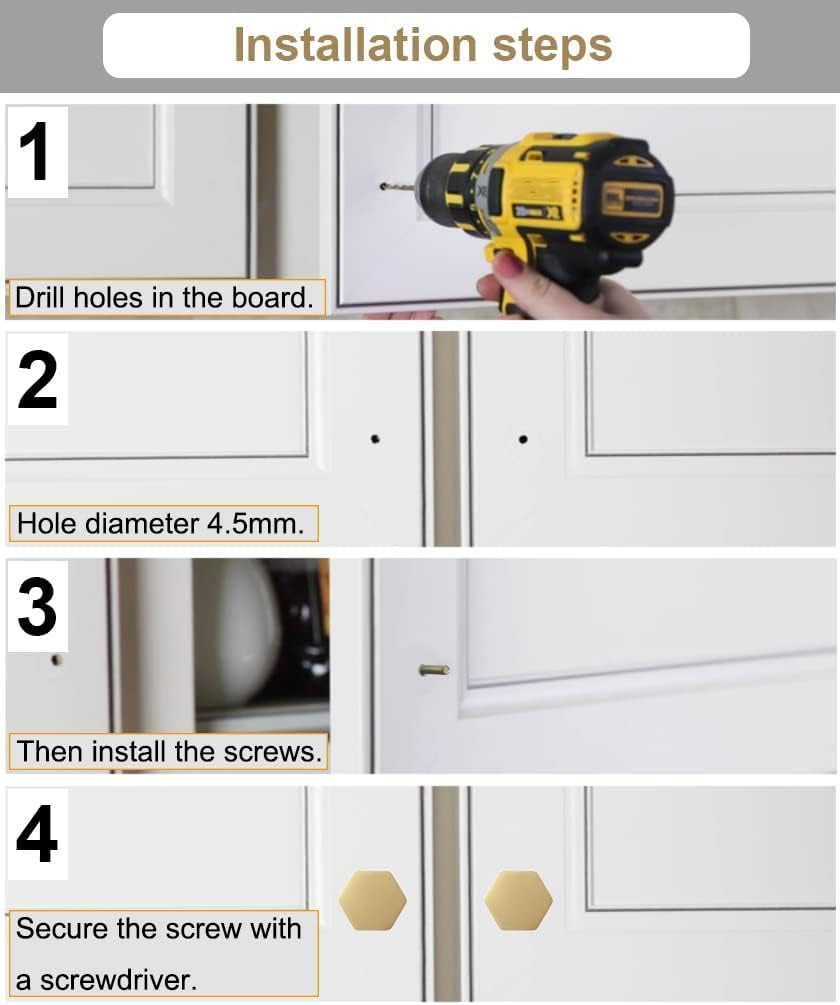 Installation steps

1

Drill holes in the board.

2

Hole diameter 4.5mm.

3

Then install the screws.

4

Secure the screw with a screwdriver.