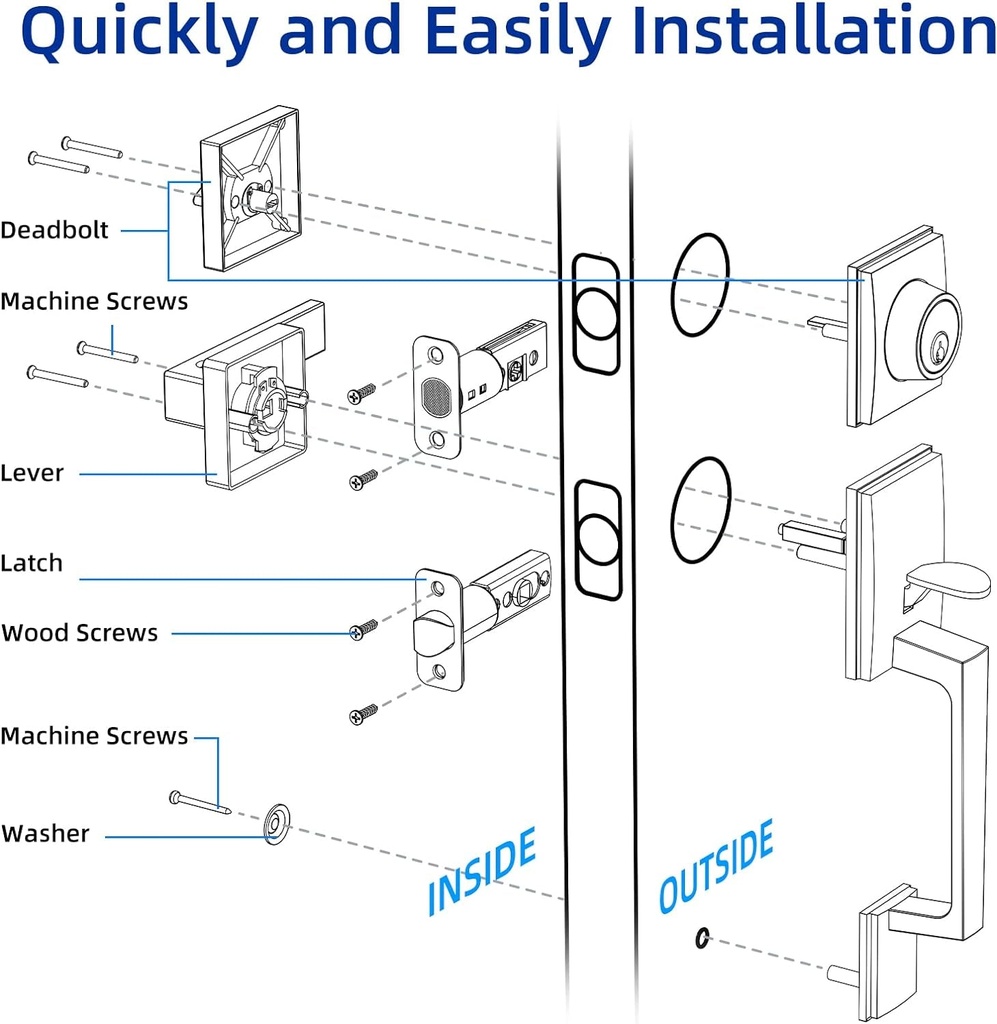 Quickly and Easily Installation

Deadbolt

Machine Screws

Lever

Latch

Wood Screws

Machine Screws

Washer

INSIDE

OUTSIDE