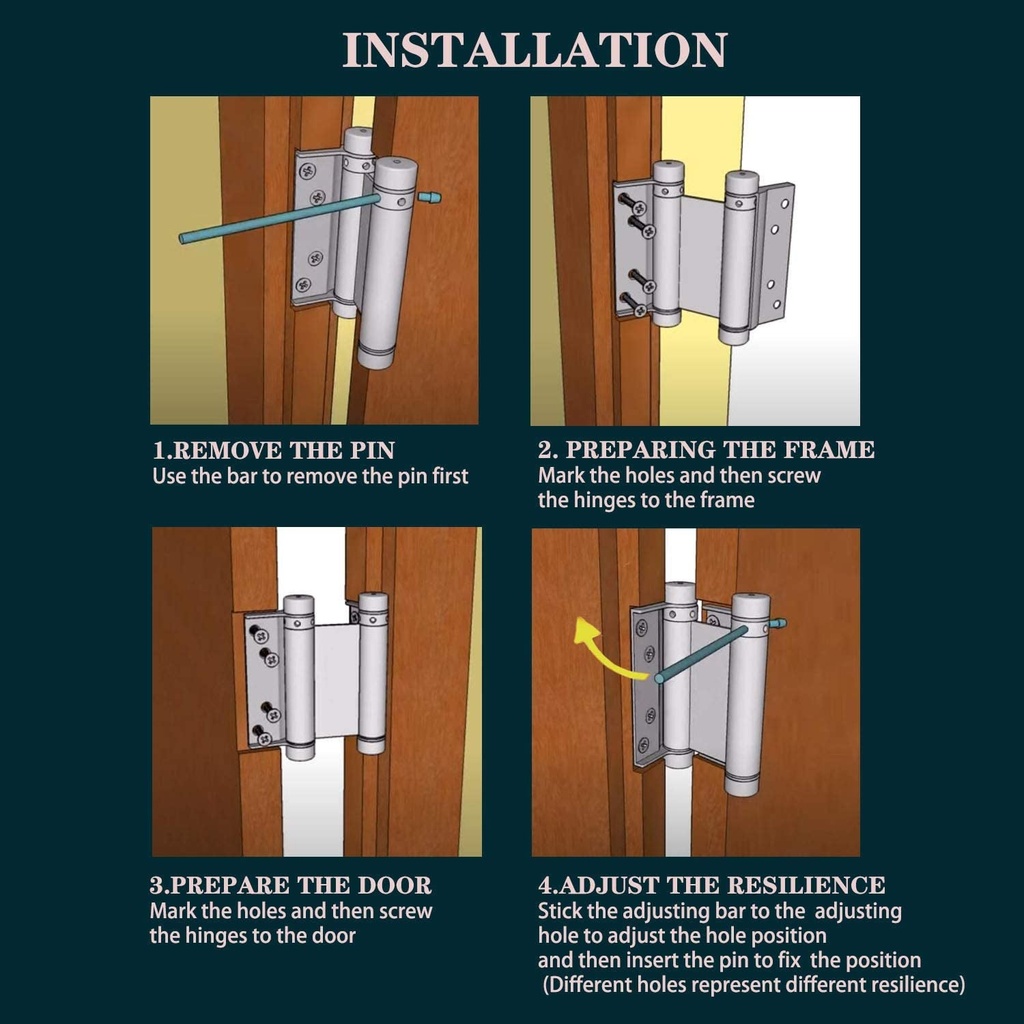 INSTALLATION

1.REMOVE THE PIN
Use the bar to remove the pin first

2. PREPARING THE FRAME
Mark the holes and then screw the hinges to the frame

3.PREPARE THE DOOR
Mark the holes and then screw the hinges to the door

4.ADJUST THE RESILIENCE
Stick the adjusting bar to the adjusting hole to adjust the hole position and then insert the pin to fix the position
(Different holes represent different resilience)