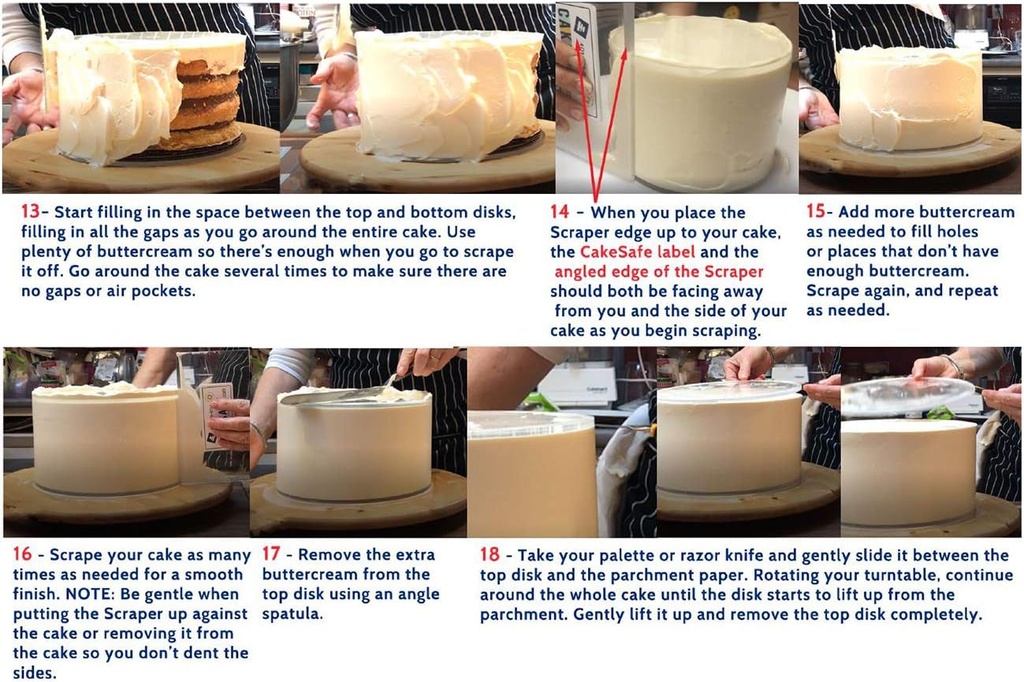 13- Start filling in the space between the top and bottom disks, filling in all the gaps as you go around the entire cake. Use plenty of buttercream so there's enough when you go to scrape it off. Go around the cake several times to make sure there are no gaps or air pockets.

14 - When you place the Scraper edge up to your cake, the CakeSafe label and the angled edge of the Scraper should both be facing away from you and the side of your cake as you begin scraping.

15- Add more buttercream as needed to fill holes or places that don't have enough buttercream. Scrape again, and repeat as needed.

16 - Scrape your cake as many times as needed for a smooth finish. NOTE: Be gentle when putting the Scraper up against the cake or removing it from the cake so you don't dent the sides.

17 - Remove the extra buttercream from the top disk using an angle spatula.

18 - Take your palette or razor knife and gently slide it between the top disk and the parchment paper. Rotating your turntable, continue around the whole cake until the disk starts to lift up from the parchment. Gently lift it up and remove the top disk completely.