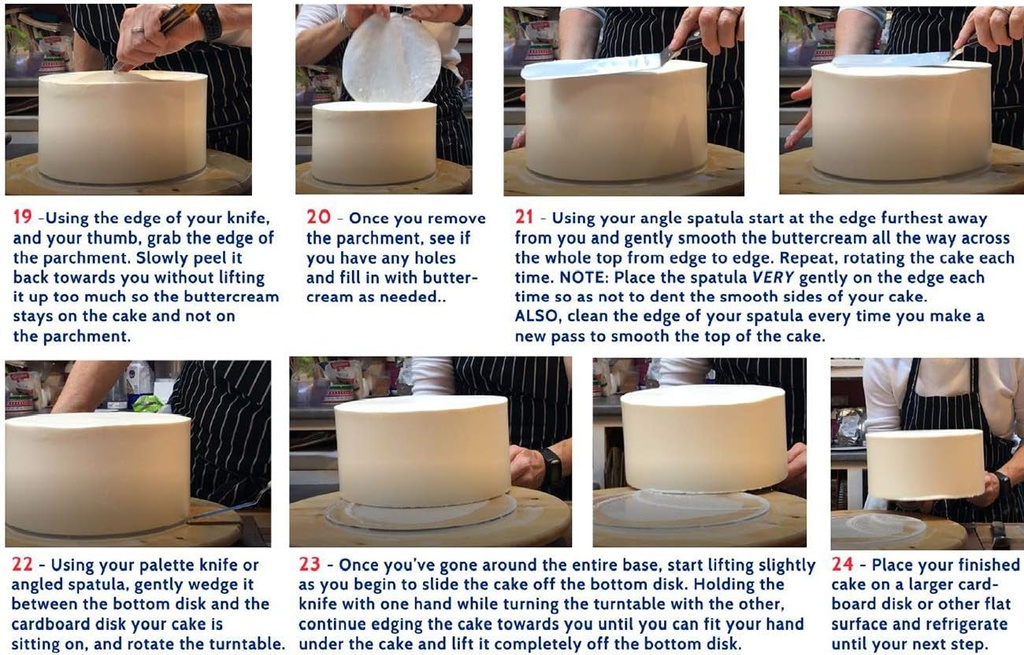 19 -Using the edge of your knife, and your thumb, grab the edge of the parchment. Slowly peel it back towards you without lifting it up too much so the buttercream stays on the cake and not on the parchment.

20 - Once you remove the parchment, see if you have any holes and fill in with buttercream as needed..

21 - Using your angle spatula start at the edge furthest away from you and gently smooth the buttercream all the way across the whole top from edge to edge. Repeat, rotating the cake each time. NOTE: Place the spatula VERY gently on the edge each time so as not to dent the smooth sides of your cake. ALSO, clean the edge of your spatula every time you make a new pass to smooth the top of the cake.

22 - Using your palette knife or angled spatula, gently wedge it between the bottom disk and the cardboard disk your cake is sitting on, and rotate the turntable.

23 - Once you've gone around the entire base, start lifting slightly as you begin to slide the cake off the bottom disk. Holding the knife with one hand while turning the turntable with the other, continue edging the cake towards you until you can fit your hand under the cake and lift it completely off the bottom disk.

24 - Place your finished cake on a larger cardboard disk or other flat surface and refrigerate until your next step.