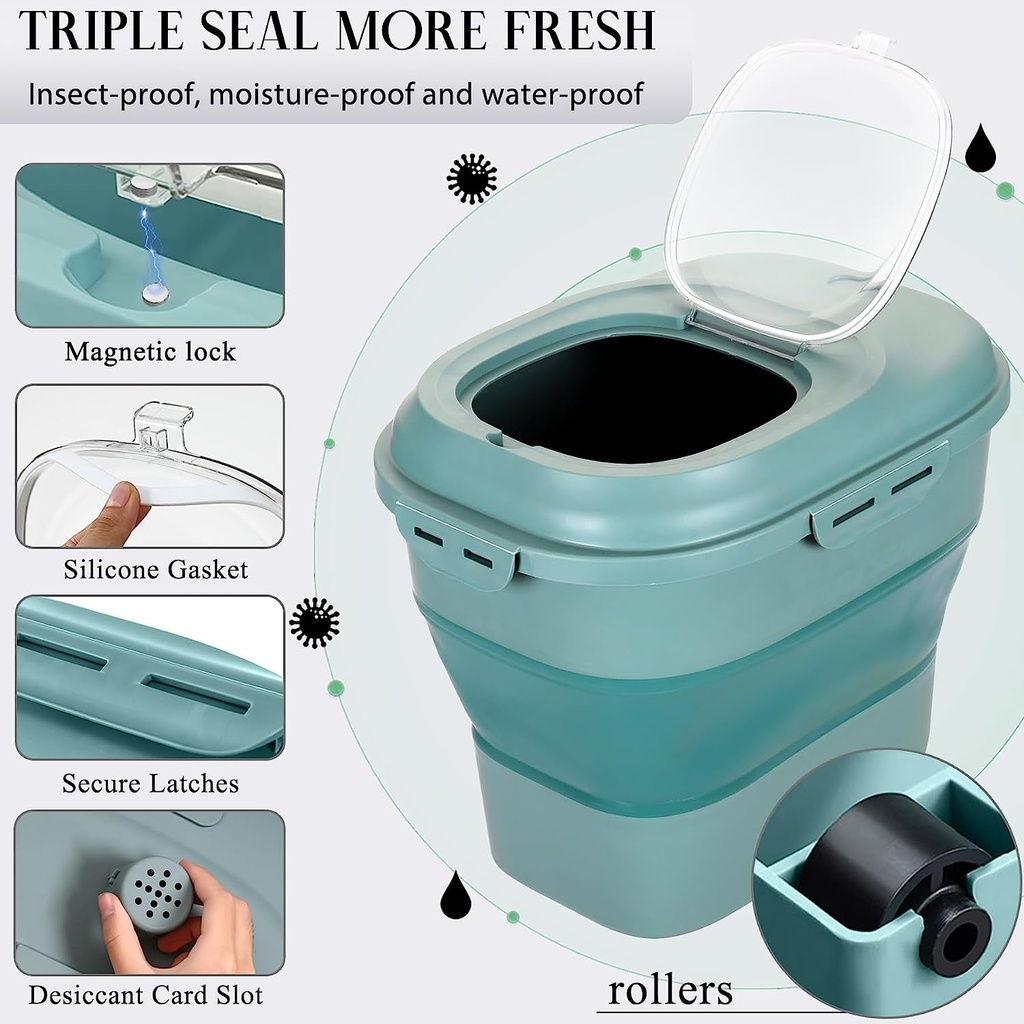 TRIPLE SEAL MORE FRESH

Insect-proof, moisture-proof and water-proof

Magnetic lock

Silicone Gasket

Secure Latches

Desiccant Card Slot

rollers